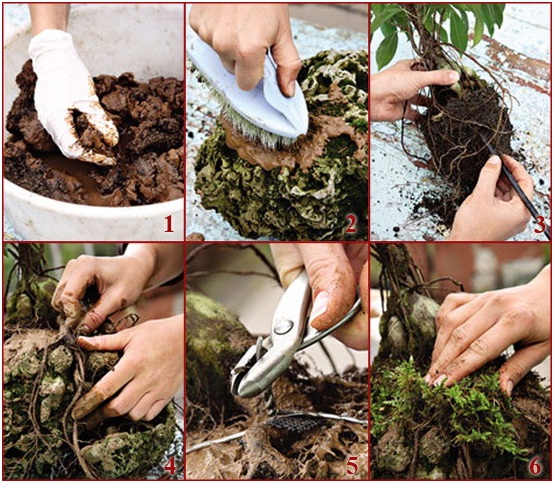 1
2
3
4
5
6